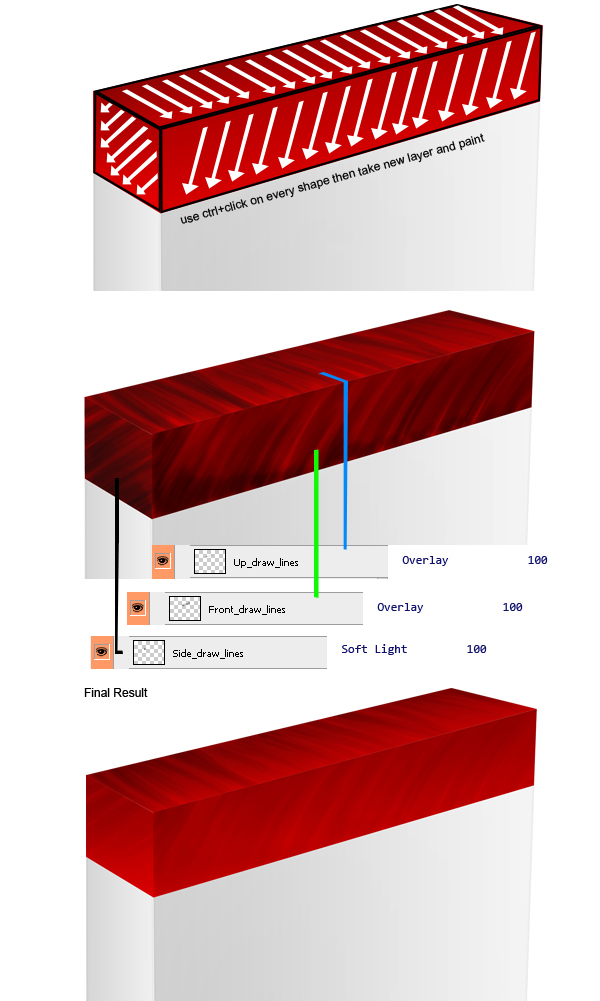 use ctrl+click on every shape then take new layer and paint

Up_draw_lines Overlay 100

Front_draw_lines Overlay 100

Side_draw_lines Soft Light 100

Final Result